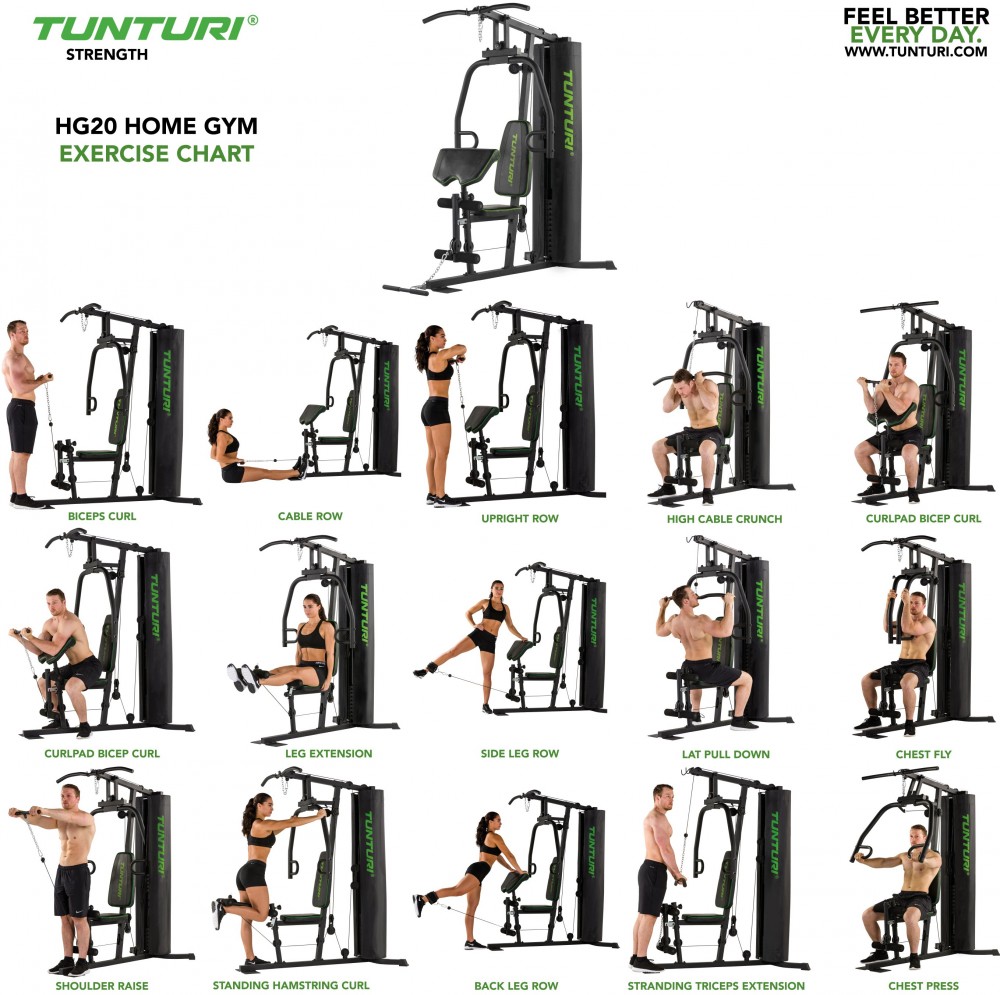 TUNTURI®
STRENGTH

FEEL BETTER
EVERY DAY.
WWW.TUNTURI.COM

HG20 HOME GYM
EXERCISE CHART

TUNTURI

BICEPS CURL

CABLE ROW

UPRIGHT ROW

HIGH CABLE CRUNCH

CURLPAD BICEP CURL

CURLPAD BICEP CURL

LEG EXTENSION

SIDE LEG ROW

LAT PULL DOWN

CHEST FLY

SHOULDER RAISE

STANDING HAMSTRING CURL

BACK LEG ROW

STRANDING TRICEPS EXTENSION

CHEST PRESS